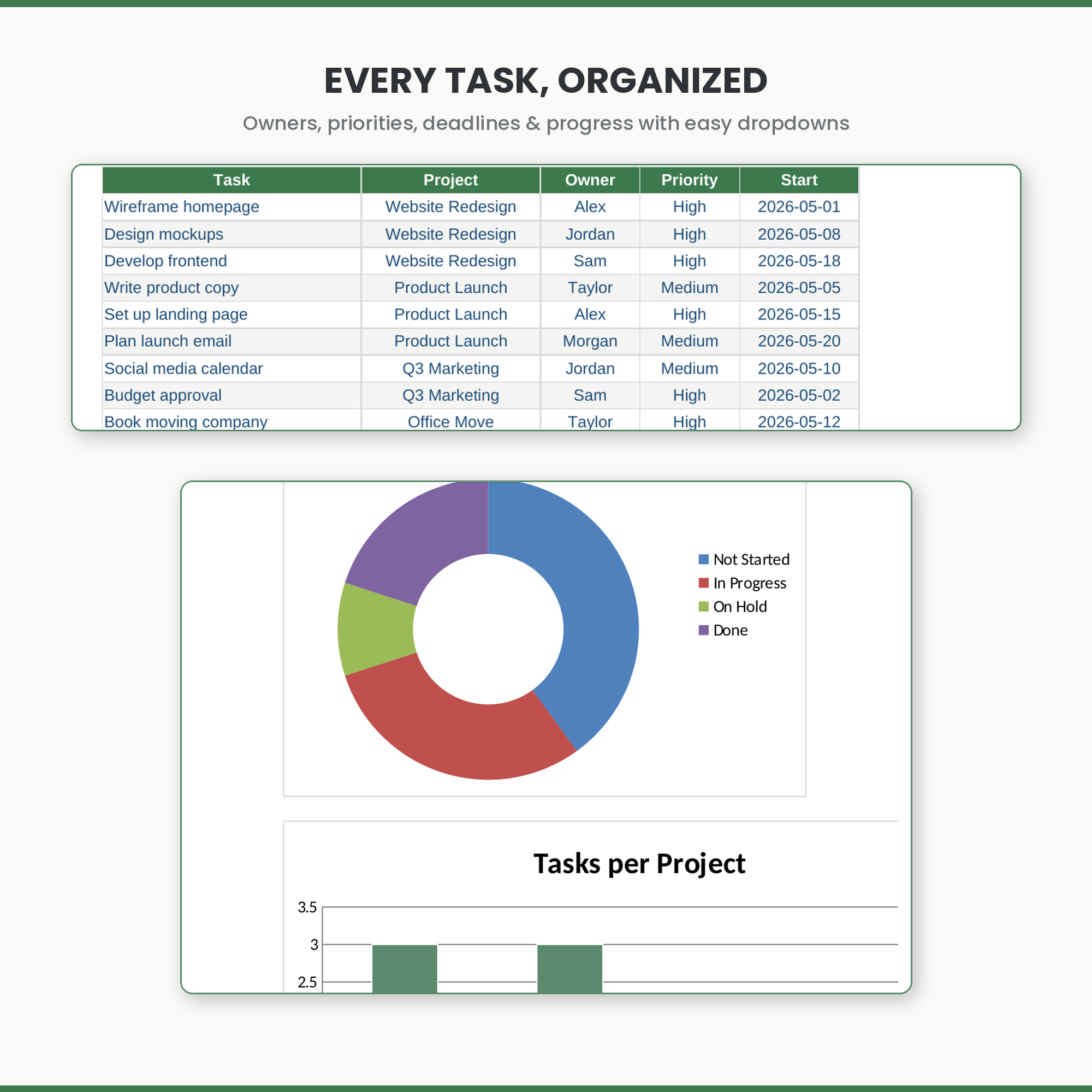 EVERY TASK, ORGANIZED

Owners, priorities, deadlines & progress with easy dropdowns

| Task | Project | Owner | Priority | Start |
|---|---|---|---|---|
| Wireframe homepage | Website Redesign | Alex | High | 2026-05-01 |
| Design mockups | Website Redesign | Jordan | High | 2026-05-08 |
| Develop frontend | Website Redesign | Sam | High | 2026-05-18 |
| Write product copy | Product Launch | Taylor | Medium | 2026-05-05 |
| Set up landing page | Product Launch | Alex | High | 2026-05-15 |
| Plan launch email | Product Launch | Morgan | Medium | 2026-05-20 |
| Social media calendar | Q3 Marketing | Jordan | Medium | 2026-05-10 |
| Budget approval | Q3 Marketing | Sam | High | 2026-05-02 |
| Book moving company | Office Move | Taylor | High | 2026-05-12 |

Not Started
In Progress
On Hold
Done

Tasks per Project

3.5
3
2.5